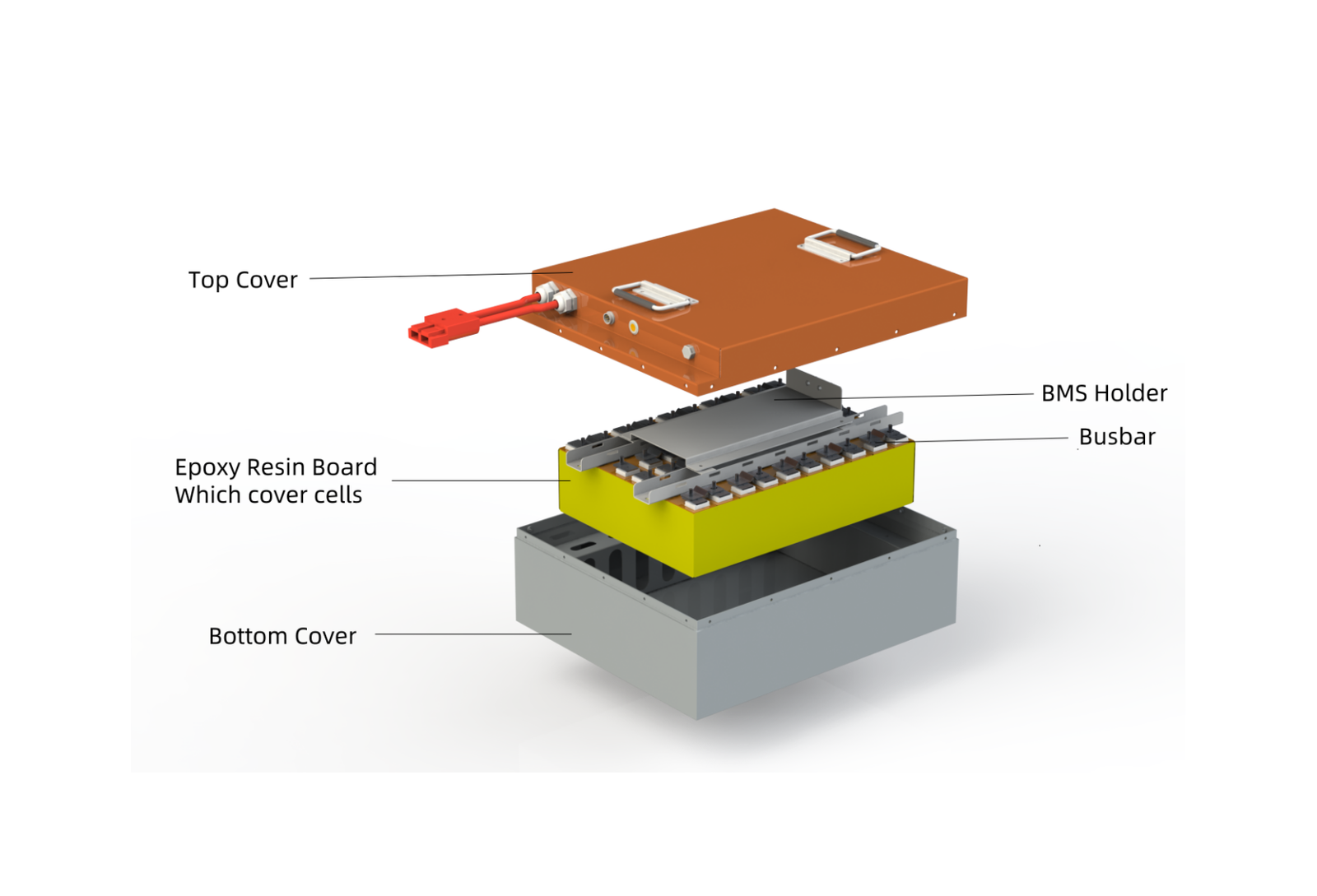 Top Cover

BMS Holder

Busbar

Epoxy Resin Board
Which cover cells

Bottom Cover